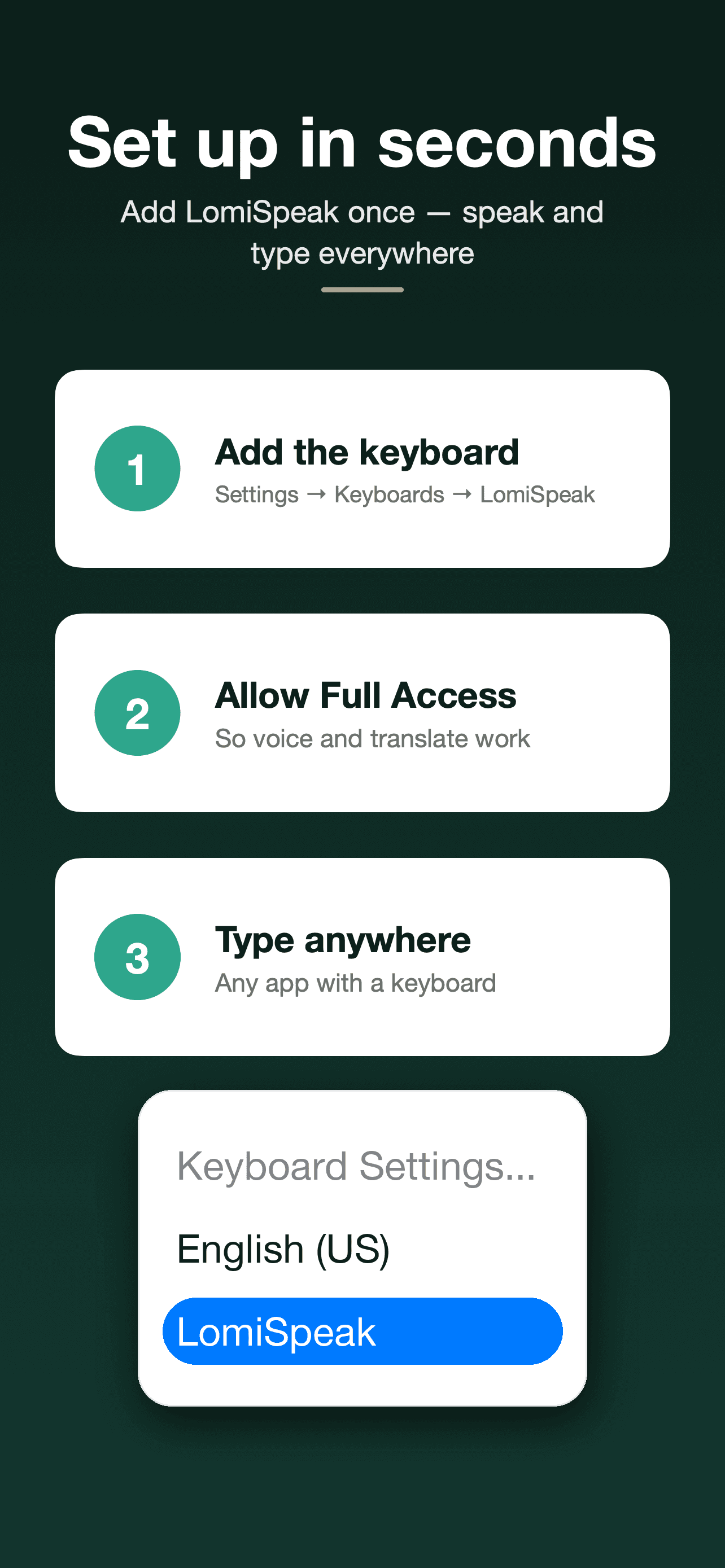 Set up in seconds

Add LomiSpeak once — speak and type everywhere

1

Add the keyboard

Settings → Keyboards → LomiSpeak

2

Allow Full Access

So voice and translate work

3

Type anywhere

Any app with a keyboard

Keyboard Settings...

English (US)

LomiSpeak